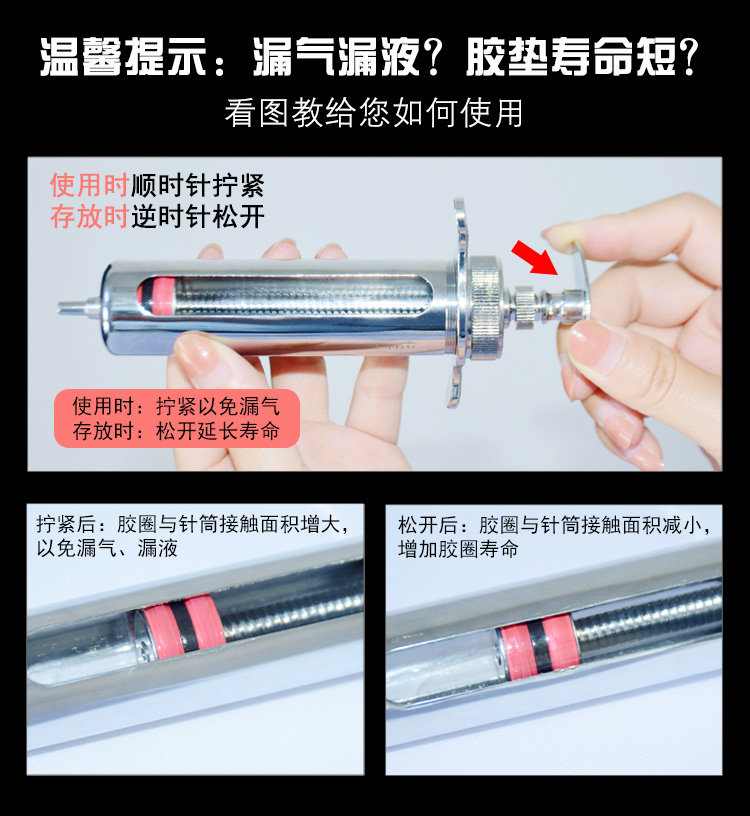 温馨提示：漏气漏液？胶垫寿命短？
看图教给您如何使用

使用时顺时针拧紧
存放时逆时针松开

使用时：拧紧以免漏气
存放时：松开延长寿命

拧紧后：胶圈与针筒接触面积增大，以免漏气、漏液

松开后：胶圈与针筒接触面积减小，增加胶圈寿命